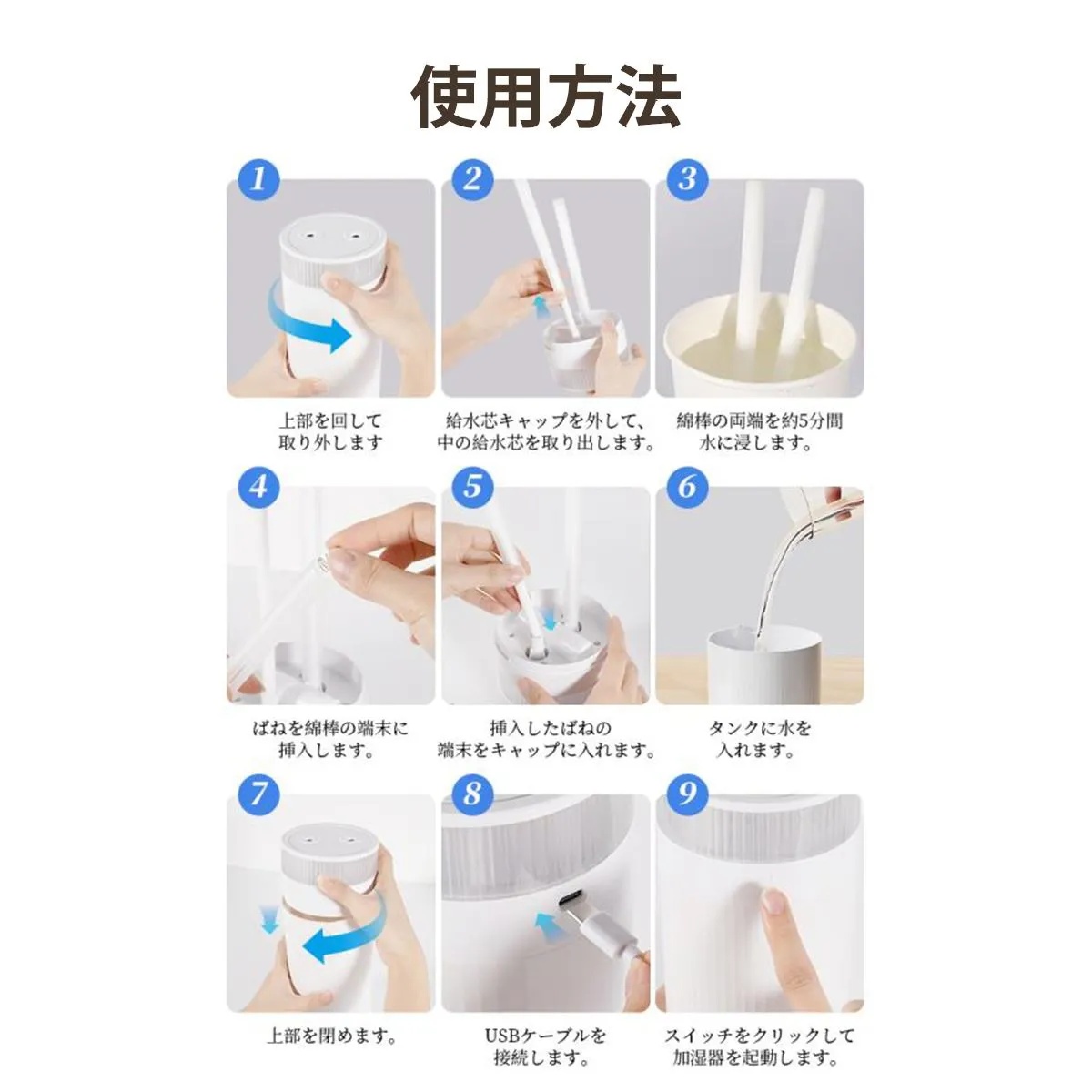 使用方法

1
上部を回して取り外します

2
給水芯キャップを外して、中の給水芯を取り出します。

3
綿棒の両端を約5分間水に浸します。

4
ばねを綿棒の端末に挿入します。

5
挿入したばねの端末をキャップに入れます。

6
タンクに水を入れます。

7
上部を閉めます。

8
USBケーブルを接続します。

9
スイッチをクリックして加湿器を起動します。