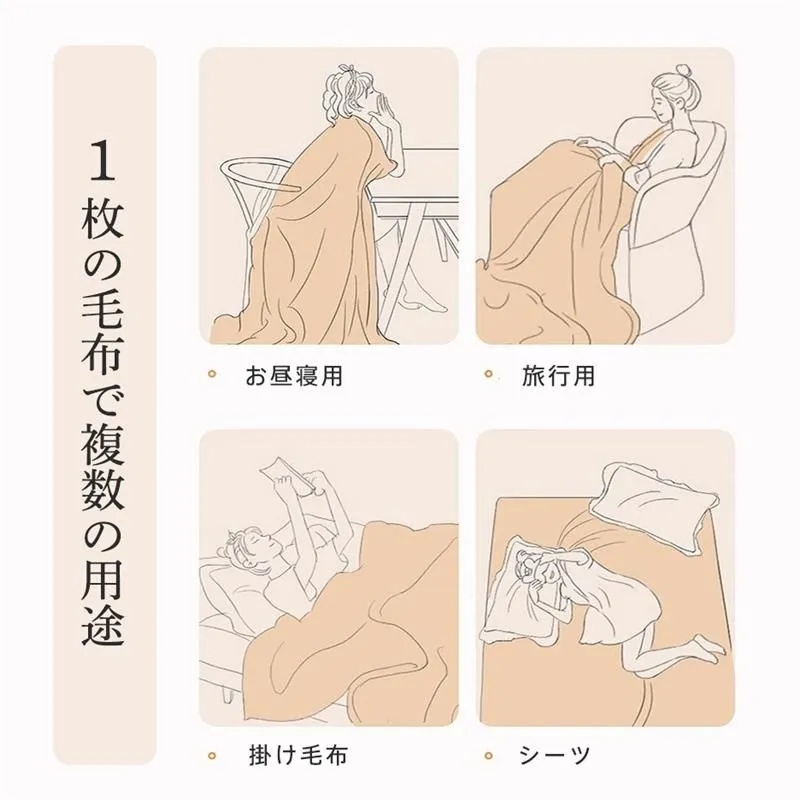 1枚の毛布で複数の用途

お昼寝用

旅行用

掛け毛布

シーツ