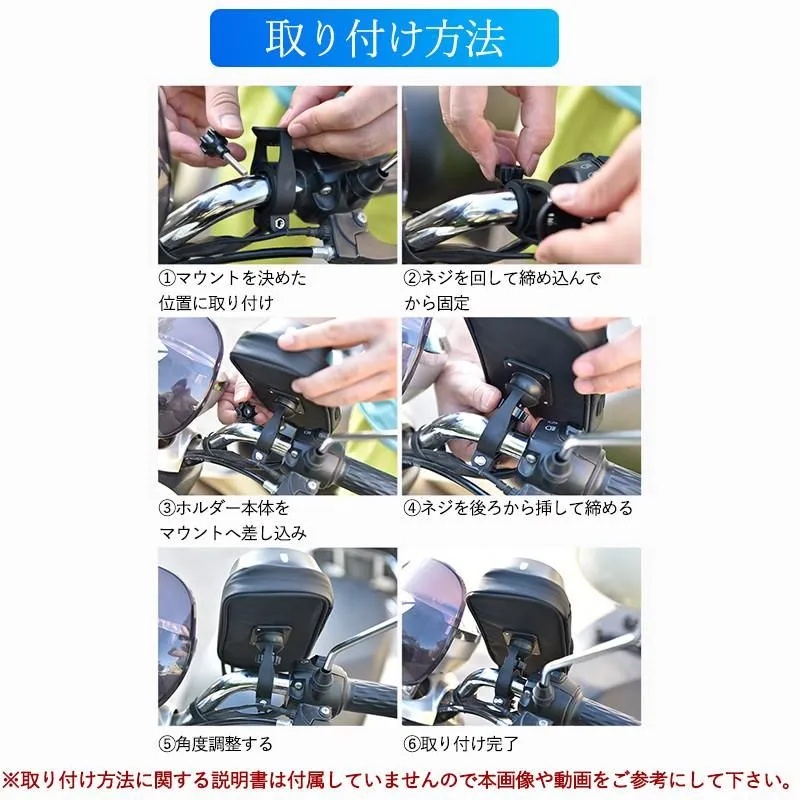 取り付け方法

①マウントを決めた位置に取り付け

②ネジを回して締め込んでから固定

③ホルダー本体をマウントへ差し込み

④ネジを後ろから挿して締める

⑤角度調整する

⑥取り付け完了

※取り付け方法に関する説明書は付属していませんので本画像や動画をご参考にして下さい。