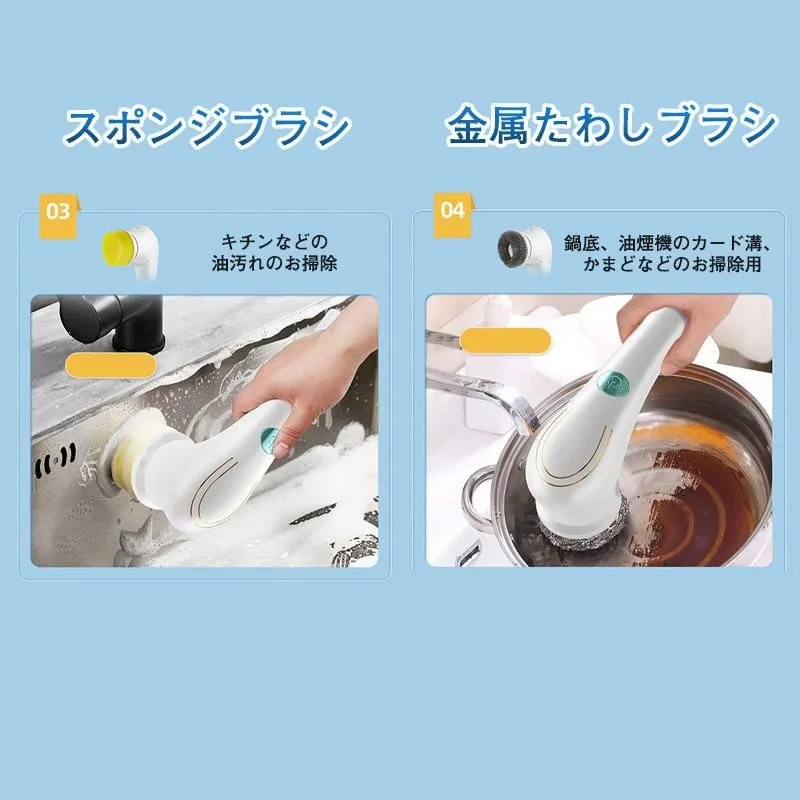 スポンジブラシ

03

キチンなどの
油汚れのお掃除

金属たわしブラシ

04

鍋底、油煙機のカード溝、
かまどなどのお掃除用